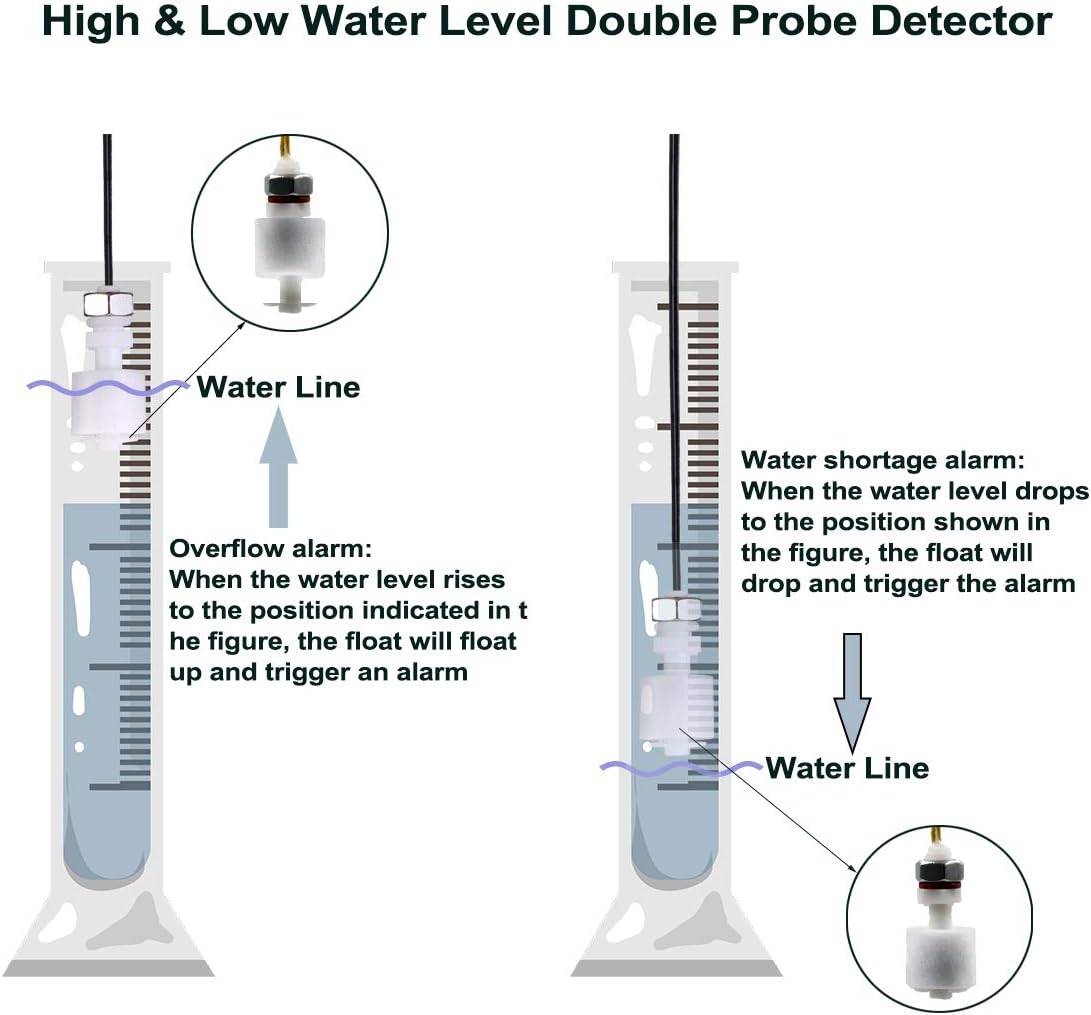 High & Low Water Level Double Probe Detector

Water Line

Overflow alarm:
When the water level rises to the position indicated in t he figure, the float will float up and trigger an alarm

Water shortage alarm:
When the water level drops to the position shown in the figure, the float will drop and trigger the alarm

Water Line