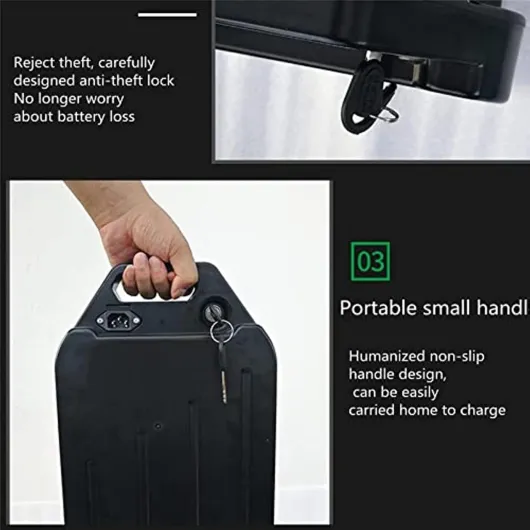 Reject theft, carefully designed anti-theft lock
No longer worry about battery loss

03

Portable small handl

Humanized non-slip handle design, can be easily carried home to charge