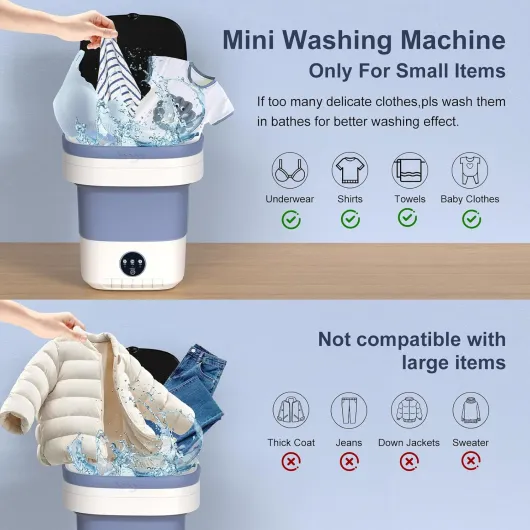 Mini Washing Machine
Only For Small Items

If too many delicate clothes,pls wash them in bathes for better washing effect.

Underwear
Shirts
Towels
Baby Clothes

Not compatible with large items

Thick Coat
Jeans
Down Jackets
Sweater