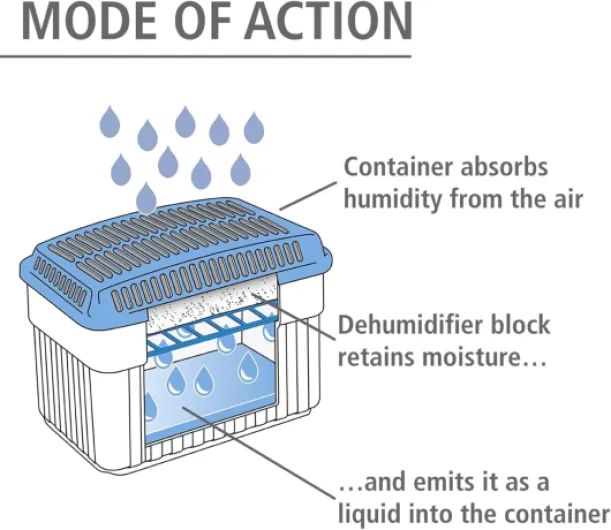 MODE OF ACTION

Container absorbs humidity from the air

Dehumidifier block retains moisture…

…and emits it as a liquid into the container