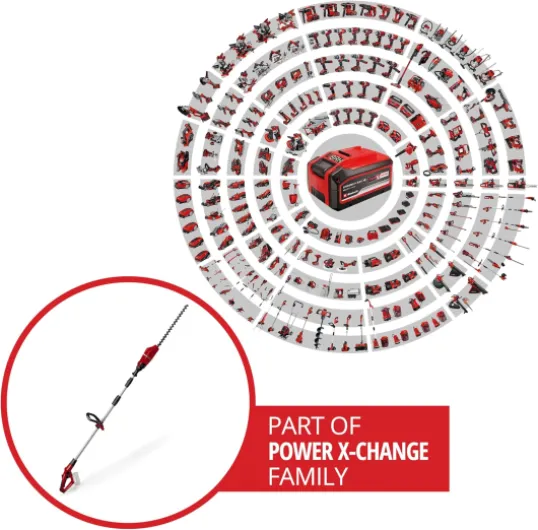 PART OF
POWER X-CHANGE
FAMILY