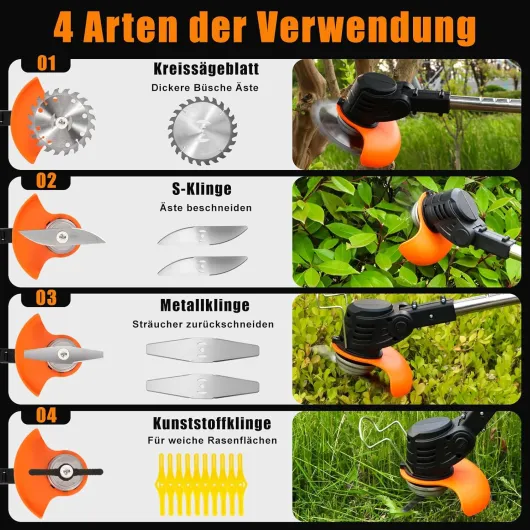 4 Arten der Verwendung

01

Kreissägeblatt

Dickere Büsche Äste

02

S-Klinge

Äste beschneiden

03

Metallklinge

Sträucher zurückschneiden

04

Kunststoffklinge

Für weiche Rasenflächen