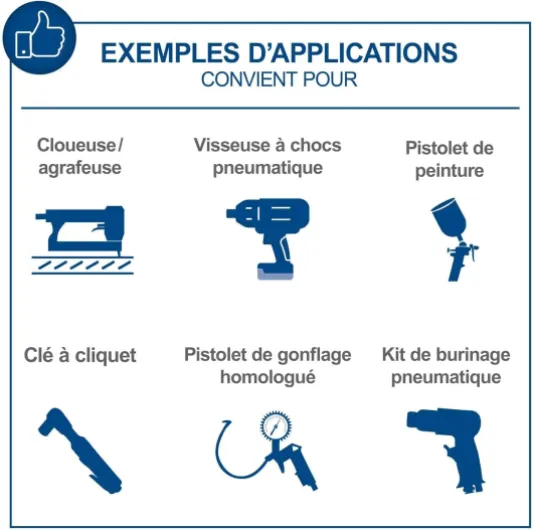 EXEMPLES D'APPLICATIONS
CONVIENT POUR

Cloueuse/ agrafeuse

Visseuse à chocs pneumatique

Pistolet de peinture

Clé à cliquet

Pistolet de gonflage homologué

Kit de burinage pneumatique