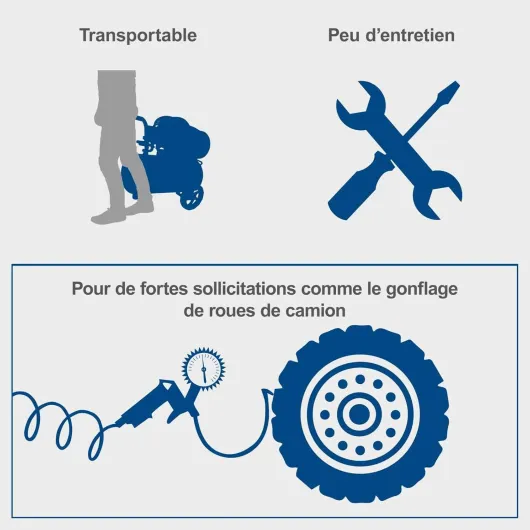 Transportable

Peu d’entretien

Pour de fortes sollicitations comme le gonflage de roues de camion