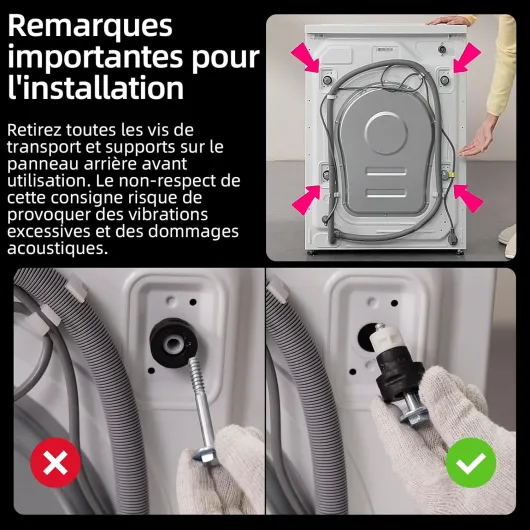 Remarques importantes pour l'installation

Retirez toutes les vis de transport et supports sur le panneau arrière avant utilisation. Le non-respect de cette consigne risque de provoquer des vibrations excessives et des dommages acoustiques.