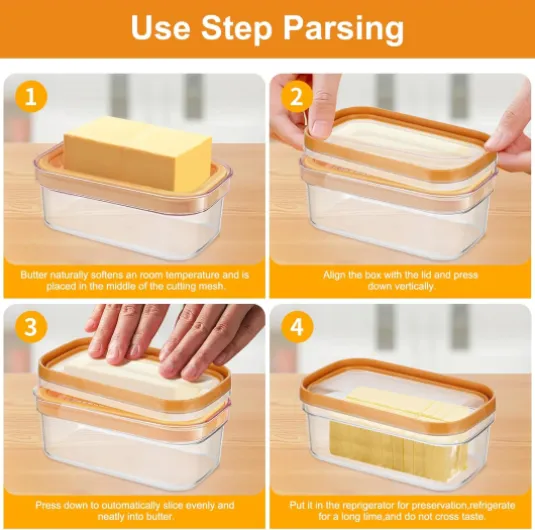 Use Step Parsing

1

Butter naturally softens an room temperature and is placed in the middle of the cutting mesh.

2

Align the box with the lid and press down vertically.

3

Press down to automatically slice evenly and neatly into butter.

4

Put it in the reprigerator for preservation,refrigerate for a long time,and do not cross taste.