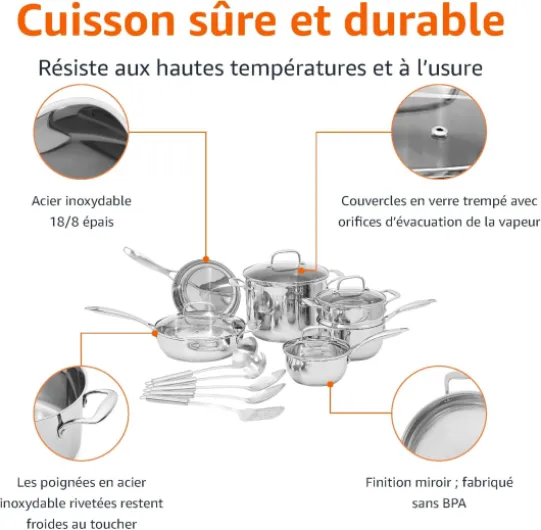 Cuisson sûre et durable

Résiste aux hautes températures et à l'usure

Acier inoxydable 18/8 épais

Couvercles en verre trempé avec orifices d'évacuation de la vapeur

Les poignées en acier inoxydable rivetées restent froides au toucher

Finition miroir ; fabriqué sans BPA