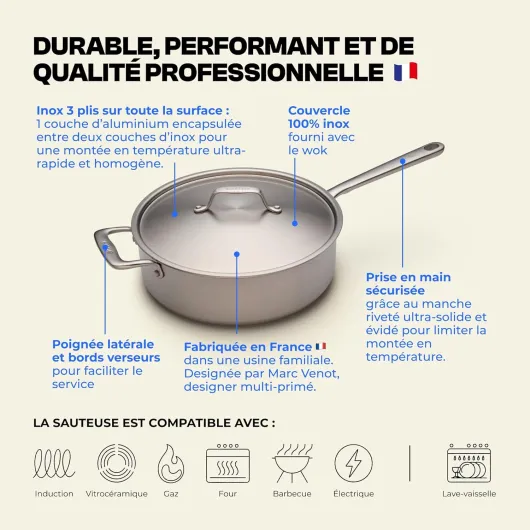 DURABLE, PERFORMANT ET DE QUALITÉ PROFESSIONNELLE

Inox 3 plis sur toute la surface : 1 couche d'aluminium encapsulée entre deux couches d'inox pour une montée en température ultra-rapide et homogène.

Couvercle 100% inox fourni avec le wok

Prise en main sécurisée grâce au manche riveté ultra-solide et évidé pour limiter la montée en température.

Poignée latérale et bords verseurs pour faciliter le service

Fabriquée en France dans une usine familiale. Designée par Marc Venot, designer multi-primé.

LA SAUTEUSE EST COMPATIBLE AVEC :

Induction
Vitrocéramique
Gaz
Four
Barbecue
Électrique
Lave-vaisselle