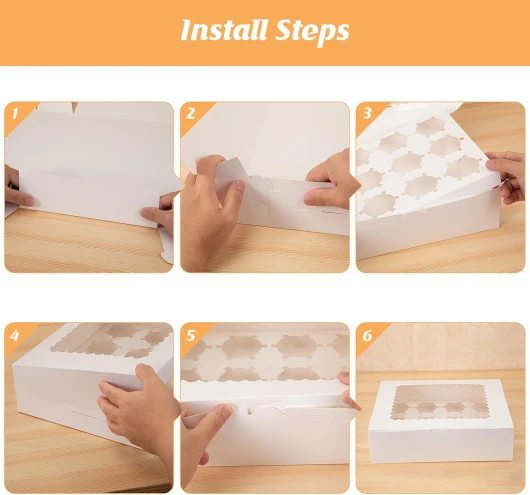 Install Steps

1

2

3

4

5

6