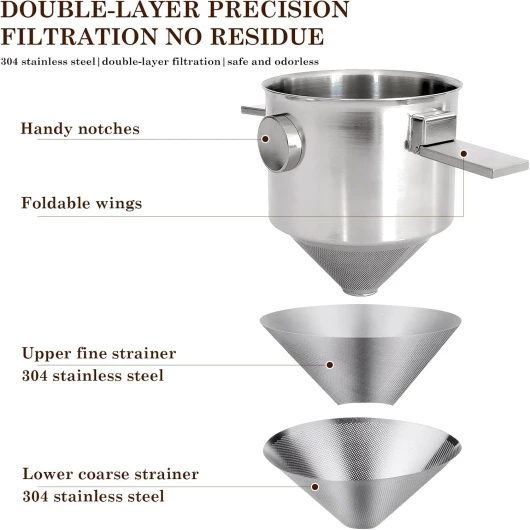 DOUBLE-LAYER PRECISION FILTRATION NO RESIDUE

304 stainless steel | double-layer filtration | safe and odorless

Handy notches

Foldable wings

Upper fine strainer
304 stainless steel

Lower coarse strainer
304 stainless steel