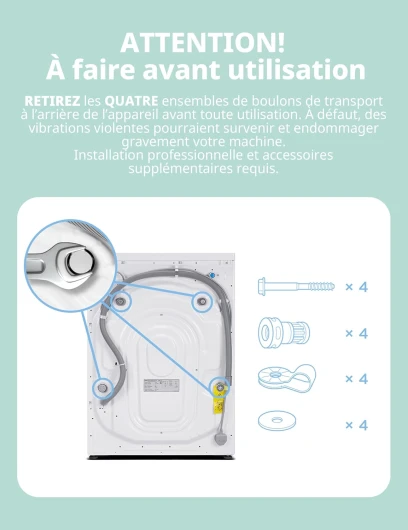 ATTENTION!
À faire avant utilisation

RETIREZ les QUATRE ensembles de boulons de transport à l'arrière de l'appareil avant toute utilisation. À défaut, des vibrations violentes pourraient survenir et endommager gravement votre machine.
Installation professionnelle et accessoires supplémentaires requis.

× 4

× 4

× 4

× 4