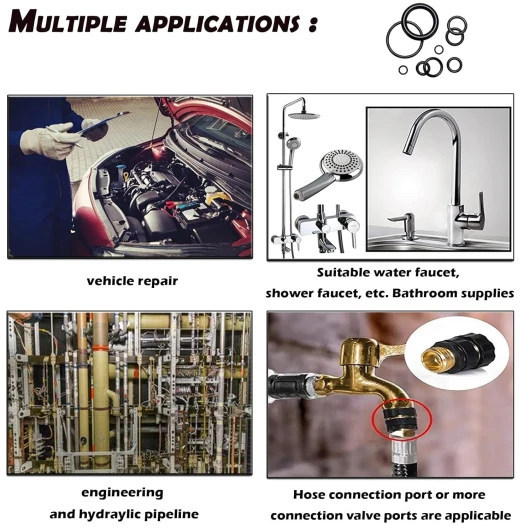 MULTIPLE APPLICATIONS :

vehicle repair

Suitable water faucet, shower faucet, etc. Bathroom supplies

engineering and hydraylic pipeline

Hose connection port or more connection valve ports are applicable