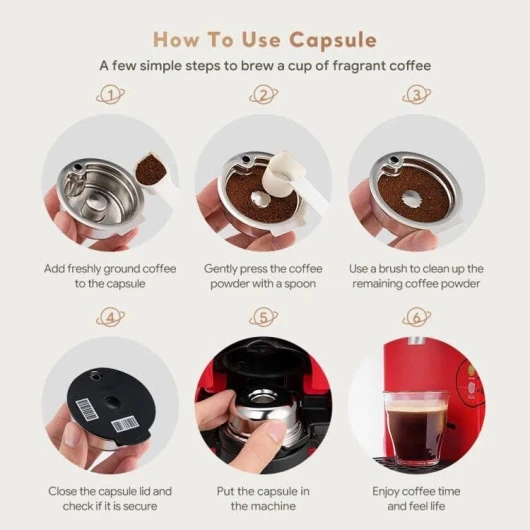 How To Use Capsule

A few simple steps to brew a cup of fragrant coffee

1

Add freshly ground coffee to the capsule

2

Gently press the coffee powder with a spoon

3

Use a brush to clean up the remaining coffee powder

4

Close the capsule lid and check if it is secure

5

Put the capsule in the machine

6

Enjoy coffee time and feel life