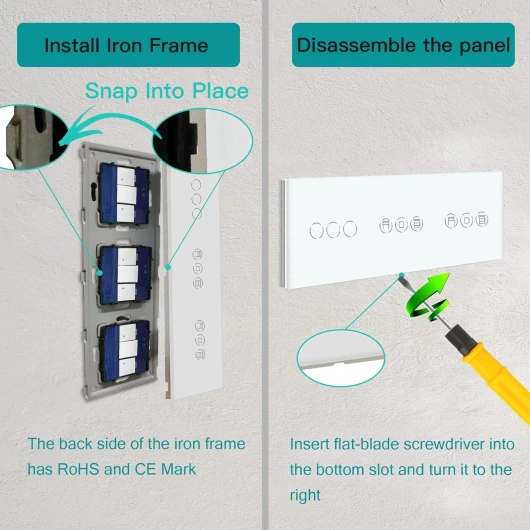 Install Iron Frame

Snap Into Place

The back side of the iron frame has RoHS and CE Mark

Disassemble the panel

Insert flat-blade screwdriver into the bottom slot and turn it to the right