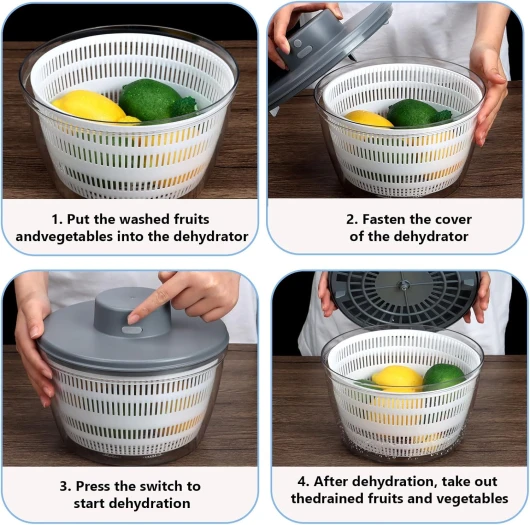 1. Put the washed fruits andvegetables into the dehydrator

2. Fasten the cover of the dehydrator

3. Press the switch to start dehydration

4. After dehydration, take out thedrained fruits and vegetables