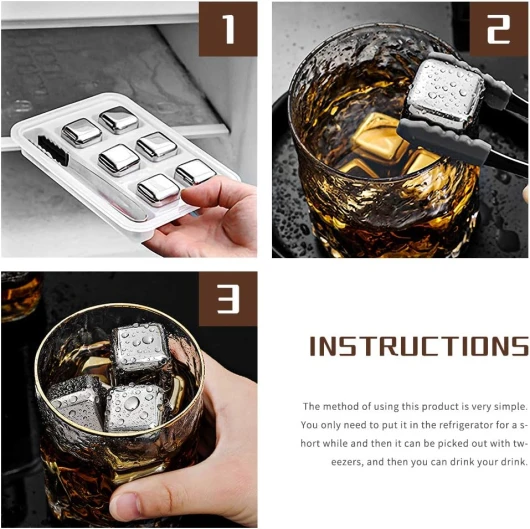 1

2

3

INSTRUCTIONS

The method of using this product is very simple. You only need to put it in the refrigerator for a short while and then it can be picked out with tweezers, and then you can drink your drink.