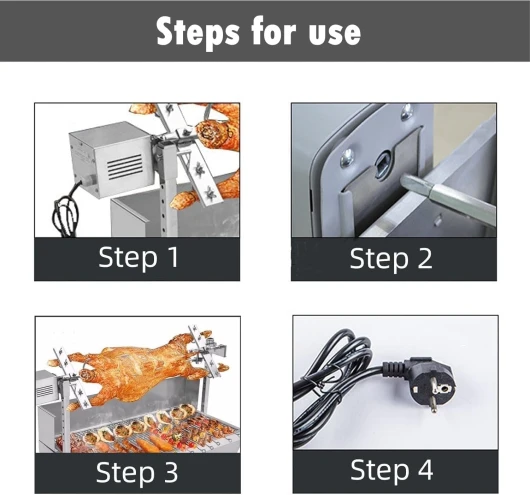 Steps for use

Step 1

Step 2

Step 3

Step 4