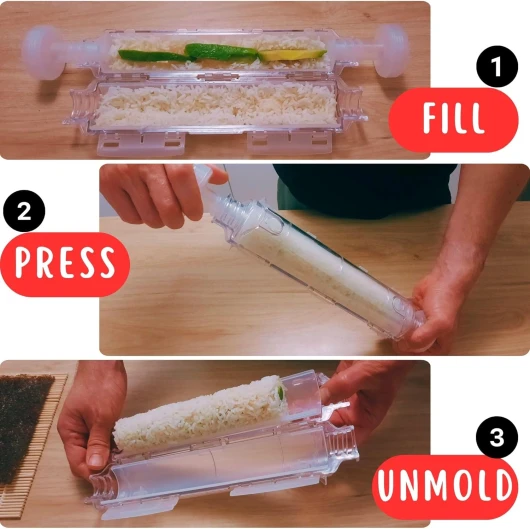 1
FILL

2
PRESS

3
UNMOLD